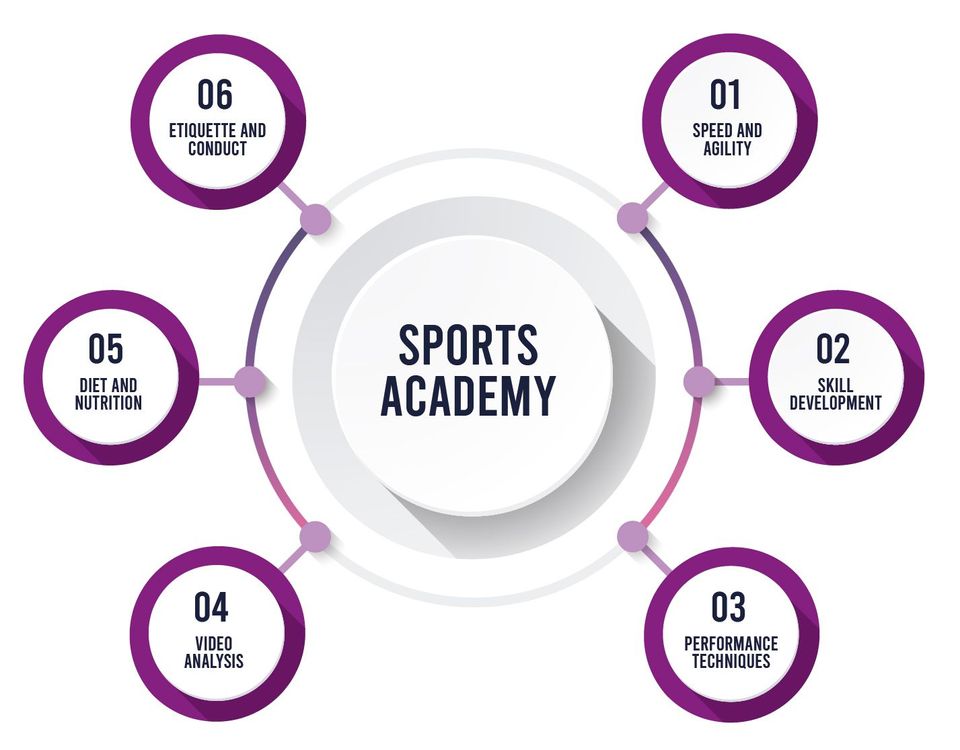 SPORTS ACADEMY

01
SPEED AND AGILITY

02
SKILL DEVELOPMENT

03
PERFORMANCE TECHNIQUES

04
VIDEO ANALYSIS

05
DIET AND NUTRITION

06
ETIQUETTE AND CONDUCT